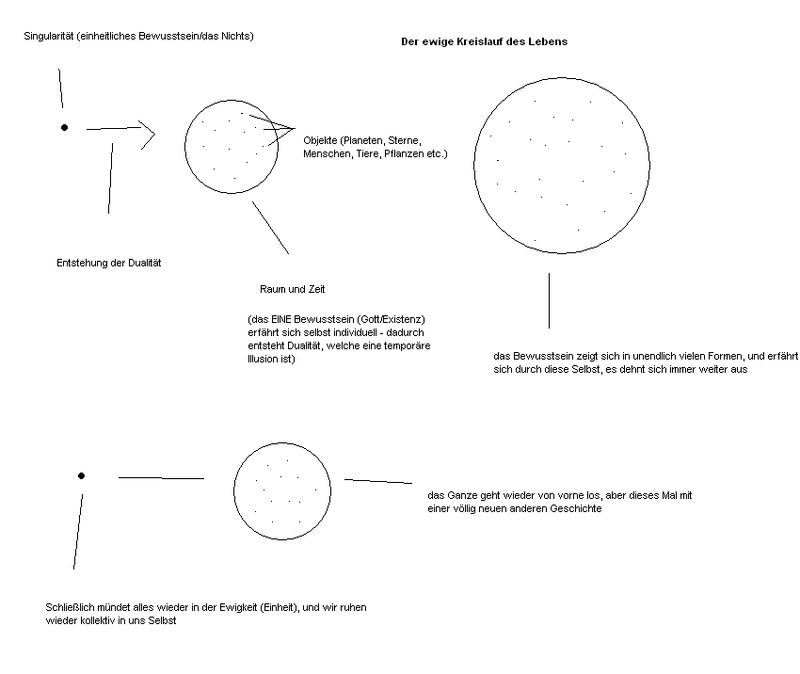 Singularität (einheitliches Bewusstsein/das Nichts)

Der ewige Kreislauf des Lebens

Objekte (Planeten, Sterne, Menschen, Tiere, Pflanzen etc.)

Entstehung der Dualität

Raum und Zeit

(das EINE Bewusstsein (Gott/Existenz) erfährt sich selbst individuell - dadurch entsteht Dualität, welche eine temporäre Illusion ist)

das Bewusstsein zeigt sich in unendlich vielen Formen, und erfährt sich durch diese Selbst, es dehnt sich immer weiter aus

das Ganze geht wieder von vorne los, aber dieses Mal mit einer völlig neuen anderen Geschichte

Schließlich mündet alles wieder in der Ewigkeit (Einheit), und wir ruhen wieder kollektiv in uns Selbst