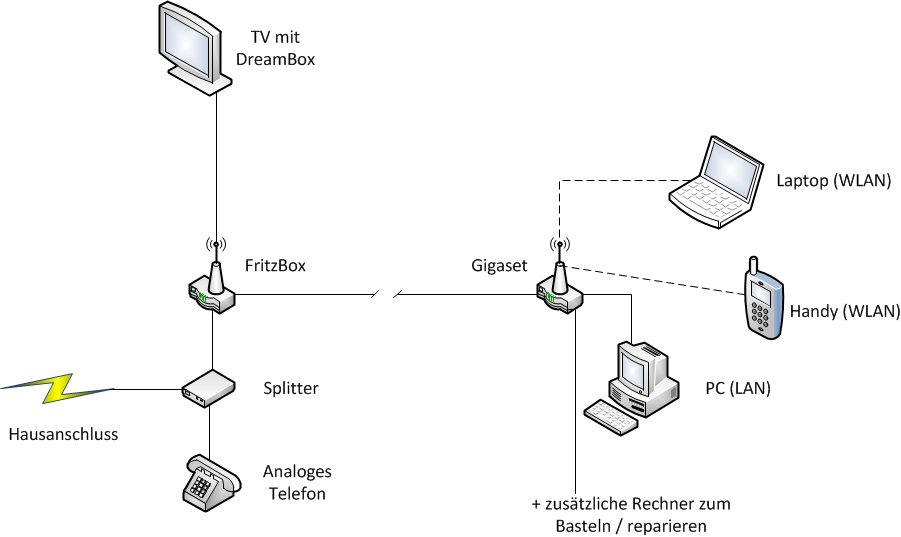 TV mit DreamBox

Laptop (WLAN)

FritzBox

Gigaset

Handy (WLAN)

Splitter

PC (LAN)

Hausanschluss

Analoges Telefon

+ zusätzliche Rechner zum Basteln / reparieren