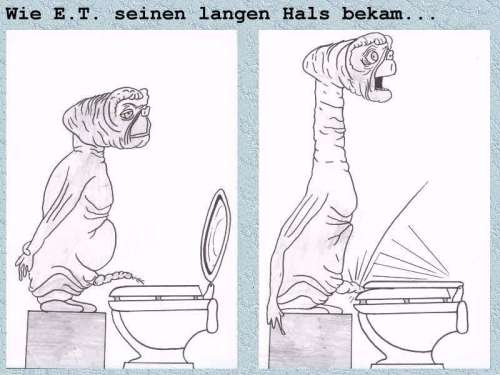 Wie E.T. seinen langen Hals bekam...