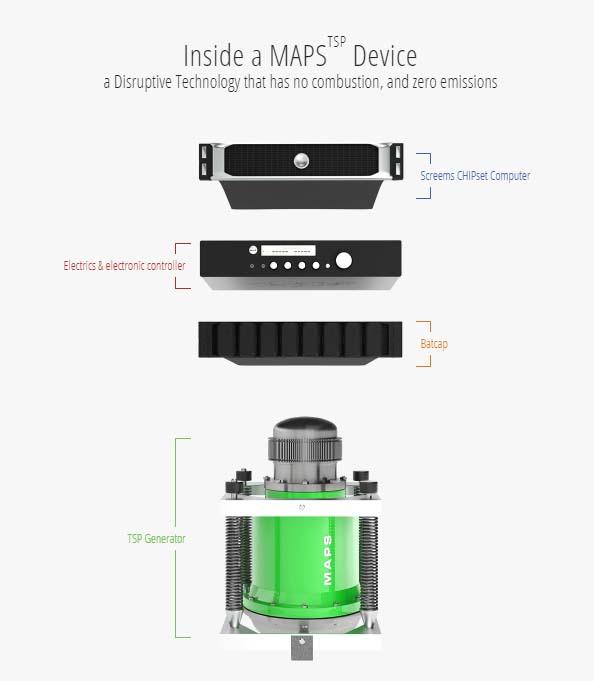 Inside a MAPS$^{TSP}$ Device
a Disruptive Technology that has no combustion, and zero emissions

Screems CHIPset Computer

Electrics & electronic controller

Batcap

TSP Generator

MAPS