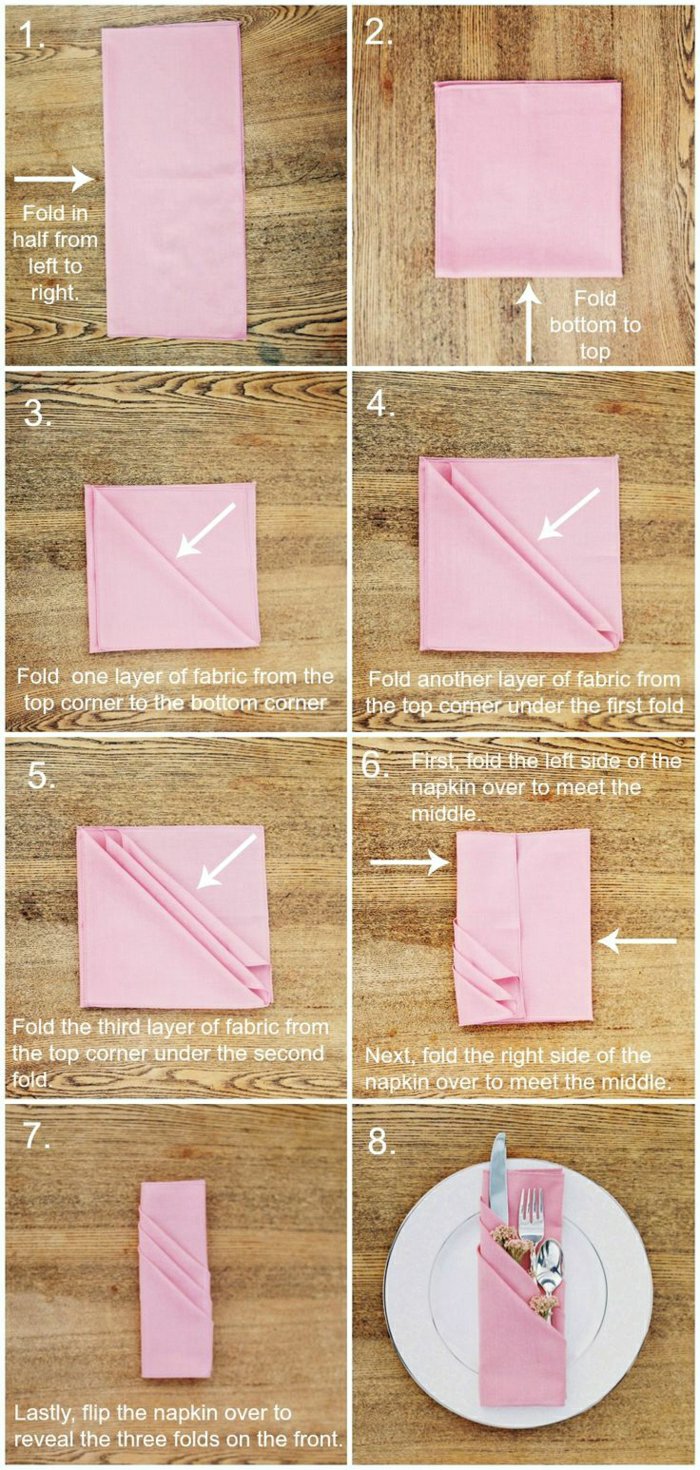 1.

Fold in half from left to right.

2.

Fold bottom to top

3.

Fold one layer of fabric from the top corner to the bottom corner

4.

Fold another layer of fabric from the top corner under the first fold

5.

Fold the third layer of fabric from the top corner under the second fold.

6. First, fold the left side of the napkin over to meet the middle.

Next, fold the right side of the napkin over to meet the middle.

7.

Lastly, flip the napkin over to reveal the three folds on the front.

8.