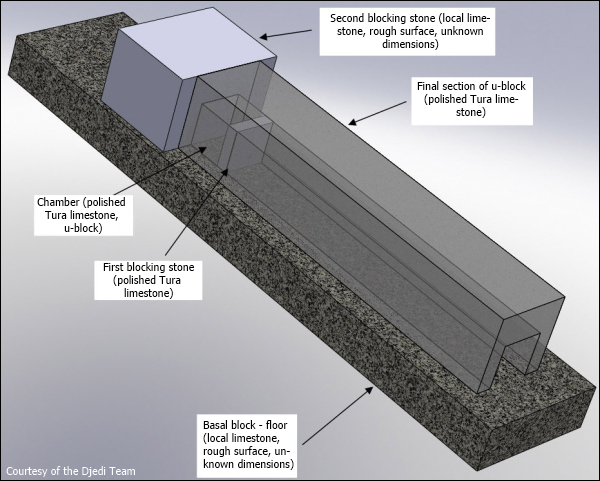 Second blocking stone (local limestone, rough surface, unknown dimensions)

Final section of u-block (polished Tura limestone)

Chamber (polished Tura limestone, u-block)

First blocking stone (polished Tura limestone)

Basal block - floor (local limestone, rough surface, unknown dimensions)

Courtesy of the Djedi Team