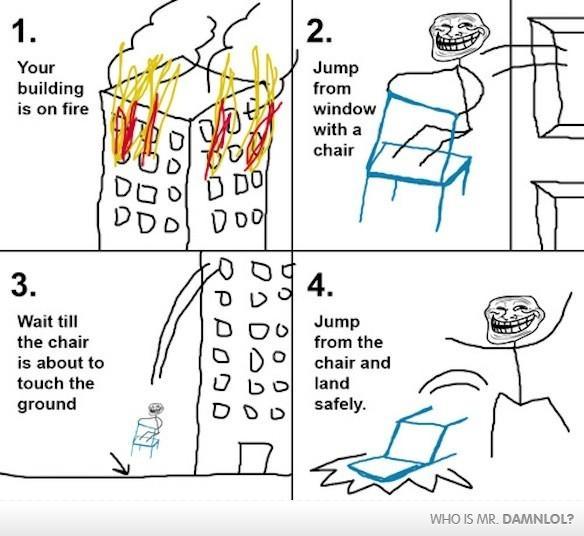 1.

Your building is on fire

2.

Jump from window with a chair

3.

Wait till the chair is about to touch the ground

4.

Jump from the chair and land safely.

WHO IS MR. DAMNLOL?