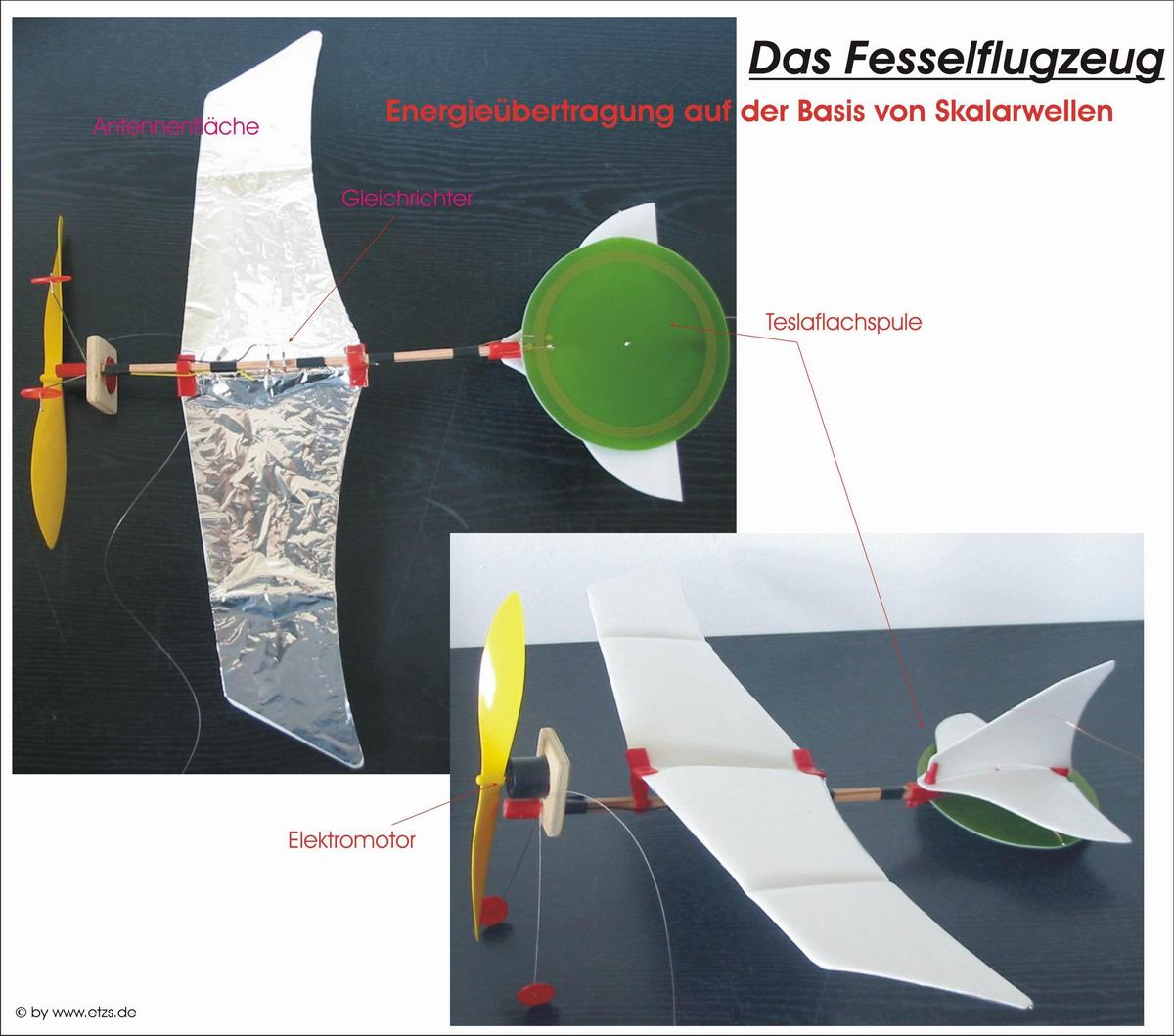 Das Fesselflugzeug

Energieübertragung auf der Basis von Skalarwellen

Antennenfläche

Gleichrichter

Teslaflachspule

Elektromotor

© by www.etzs.de