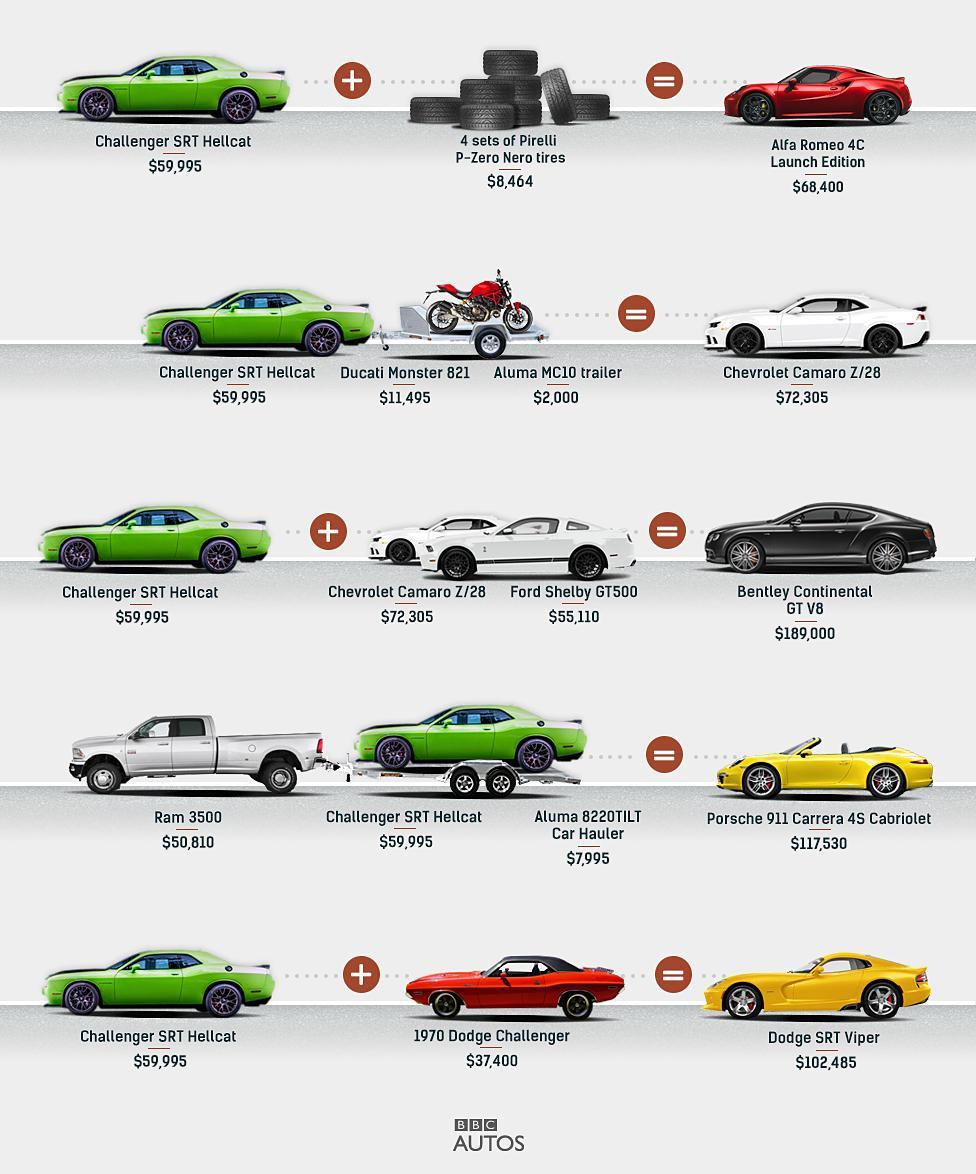 Challenger SRT Hellcat
$59,995

+

4 sets of Pirelli P-Zero Nero tires
$8,464

=

Alfa Romeo 4C Launch Edition
$68,400

Challenger SRT Hellcat
$59,995

Ducati Monster 821
$11,495

Aluma MC10 trailer
$2,000

=

Chevrolet Camaro Z/28
$72,305

Challenger SRT Hellcat
$59,995

+

Chevrolet Camaro Z/28
$72,305

Ford Shelby GT500
$55,110

=

Bentley Continental GT V8
$189,000

Ram 3500
$50,810

Challenger SRT Hellcat
$59,995

Aluma 8220TILT Car Hauler
$7,995

=

Porsche 911 Carrera 4S Cabriolet
$117,530

Challenger SRT Hellcat
$59,995

+

1970 Dodge Challenger
$37,400

=

Dodge SRT Viper
$102,485

BBC AUTOS